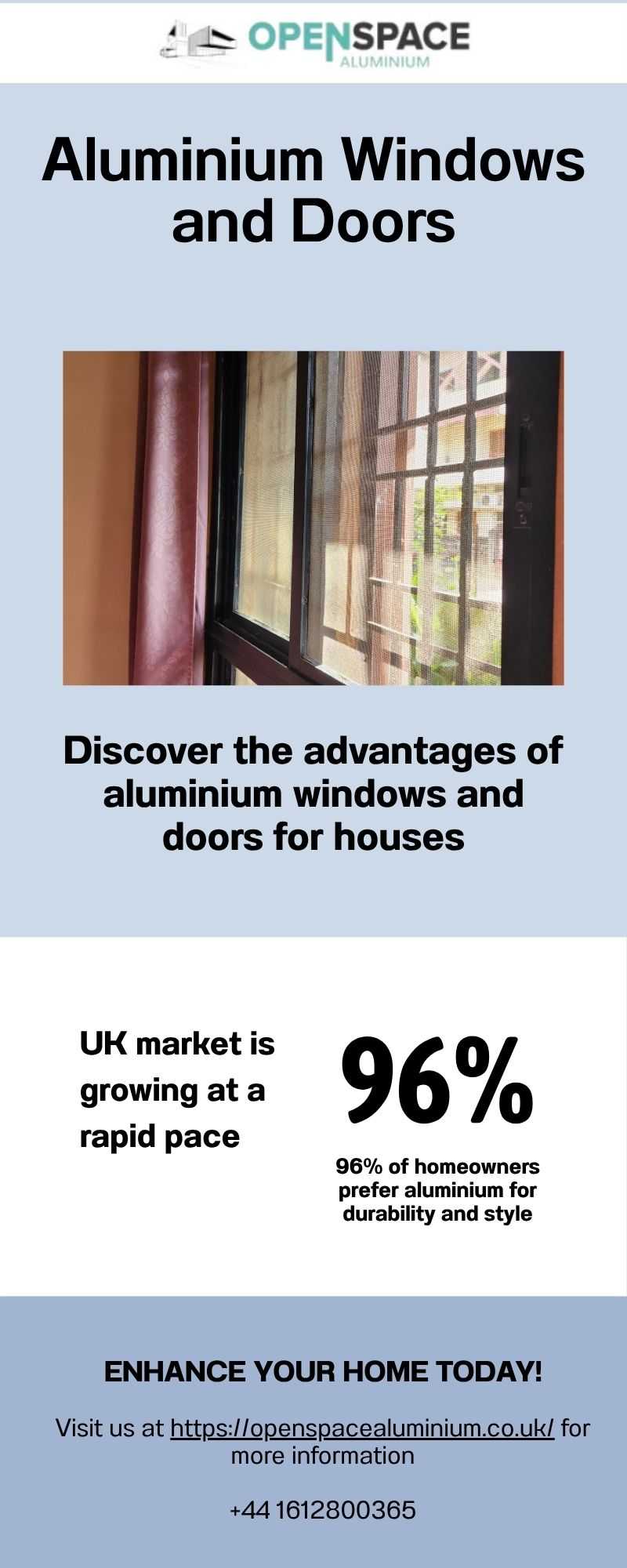 OPENSPACE
ALUMINIUM

Aluminium Windows and Doors

Discover the advantages of aluminium windows and doors for houses

UK market is growing at a rapid pace

96%

96% of homeowners prefer aluminium for durability and style

ENHANCE YOUR HOME TODAY!

Visit us at https://openspacealuminium.co.uk/ for more information

+44 1612800365